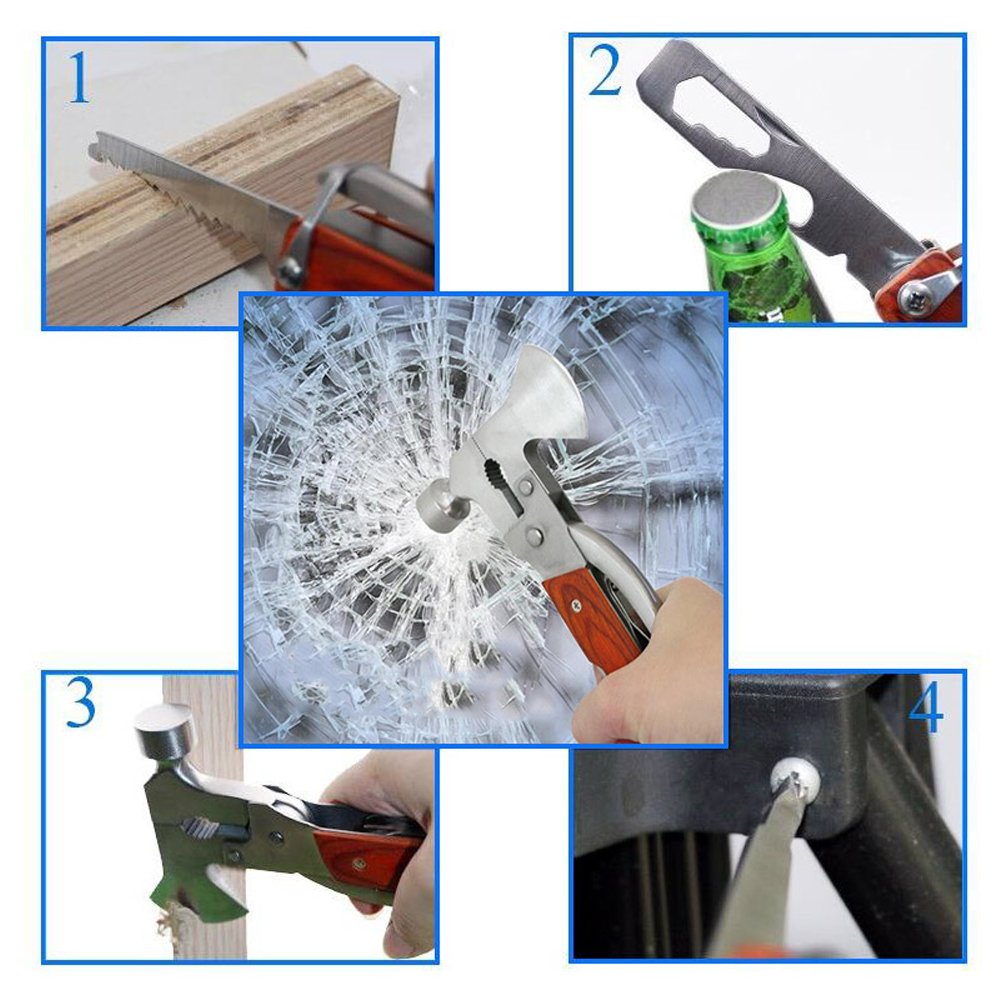 1

2

3

4