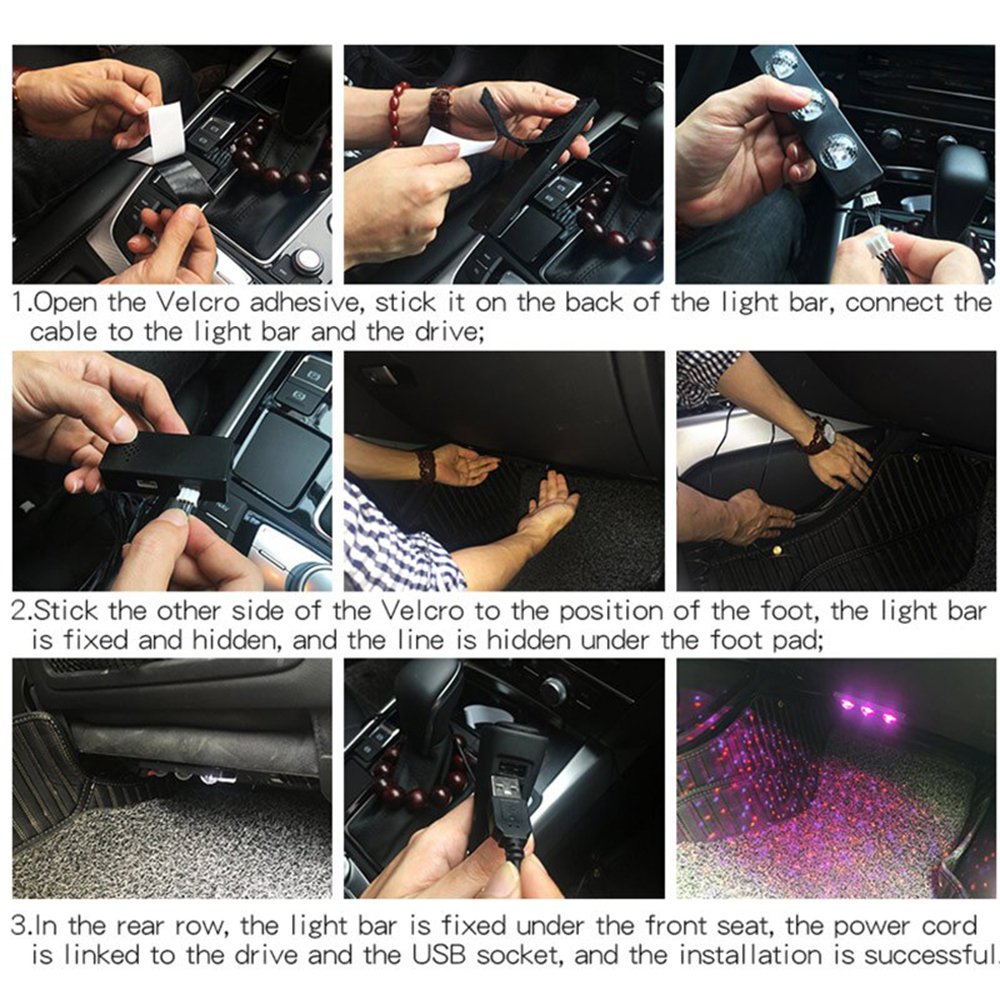 1.Open the Velcro adhesive, stick it on the back of the light bar, connect the cable to the light bar and the drive;

2.Stick the other side of the Velcro to the position of the foot, the light bar is fixed and hidden, and the line is hidden under the foot pad;

3.In the rear row, the light bar is fixed under the front seat, the power cord is linked to the drive and the USB socket, and the installation is successful.